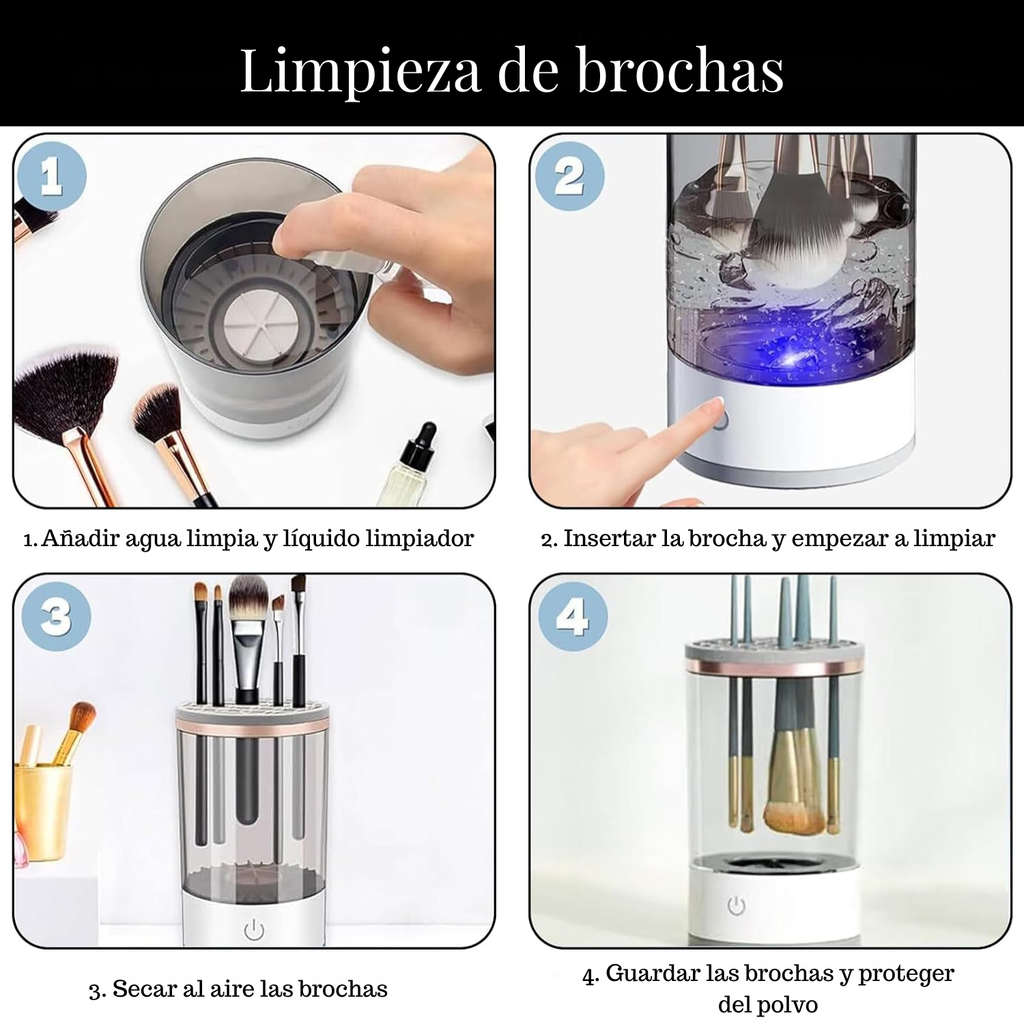 Limpieza de brochas

1

1. Añadir agua limpia y líquido limpiador

2

2. Insertar la brocha y empezar a limpiar

3

3. Secar al aire las brochas

4

4. Guardar las brochas y proteger del polvo